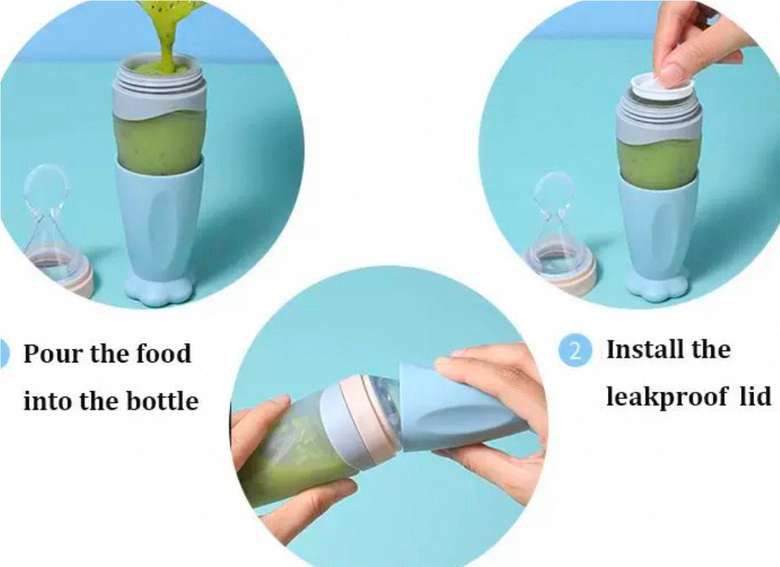 Pour the food into the bottle

2 Install the leakproof lid